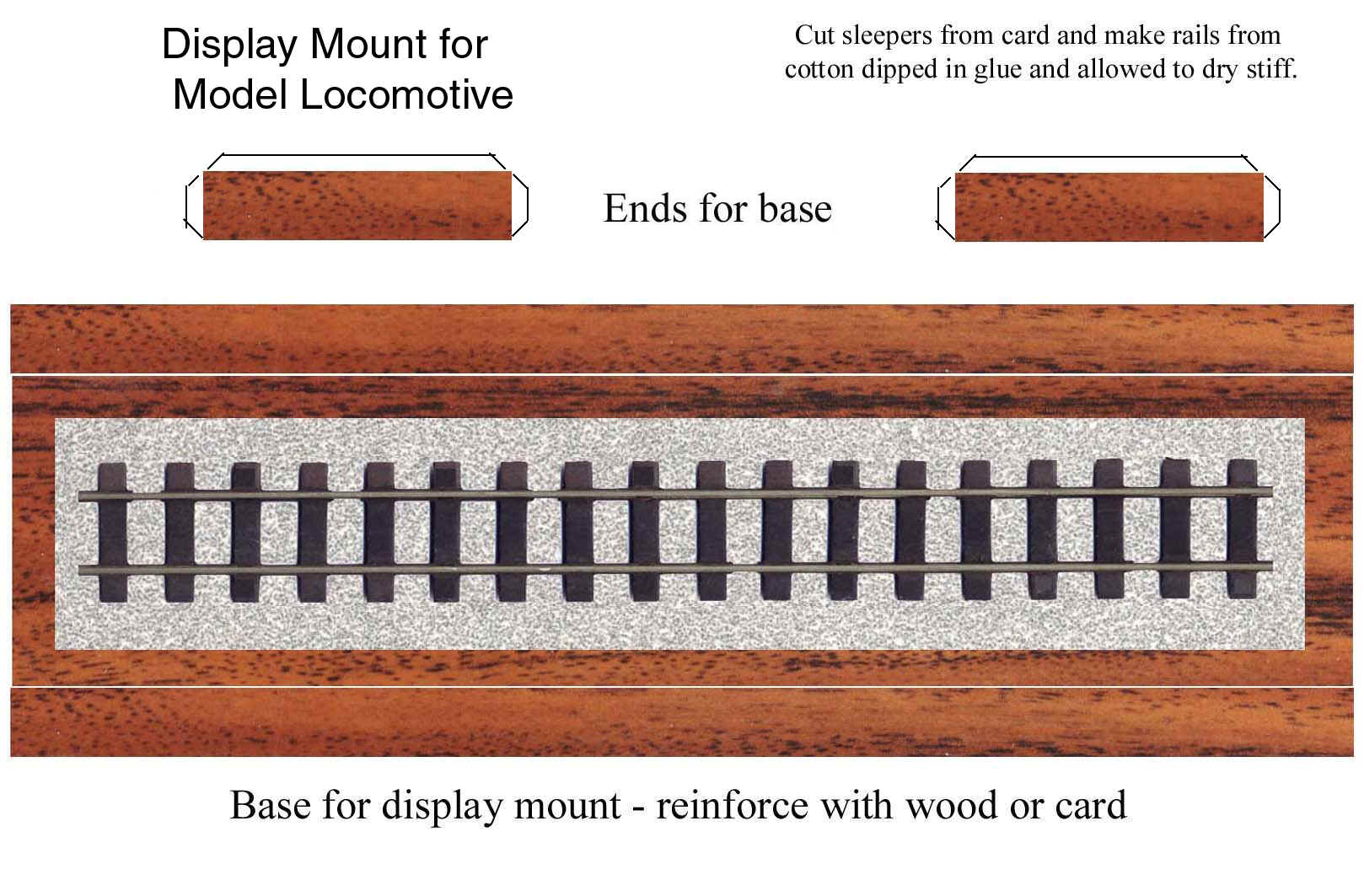 Display Mount for
Model Locomotive

Cut sleepers from card and make rails from cotton dipped in glue and allowed to dry stiff.

Ends for base

Base for display mount - reinforce with wood or card